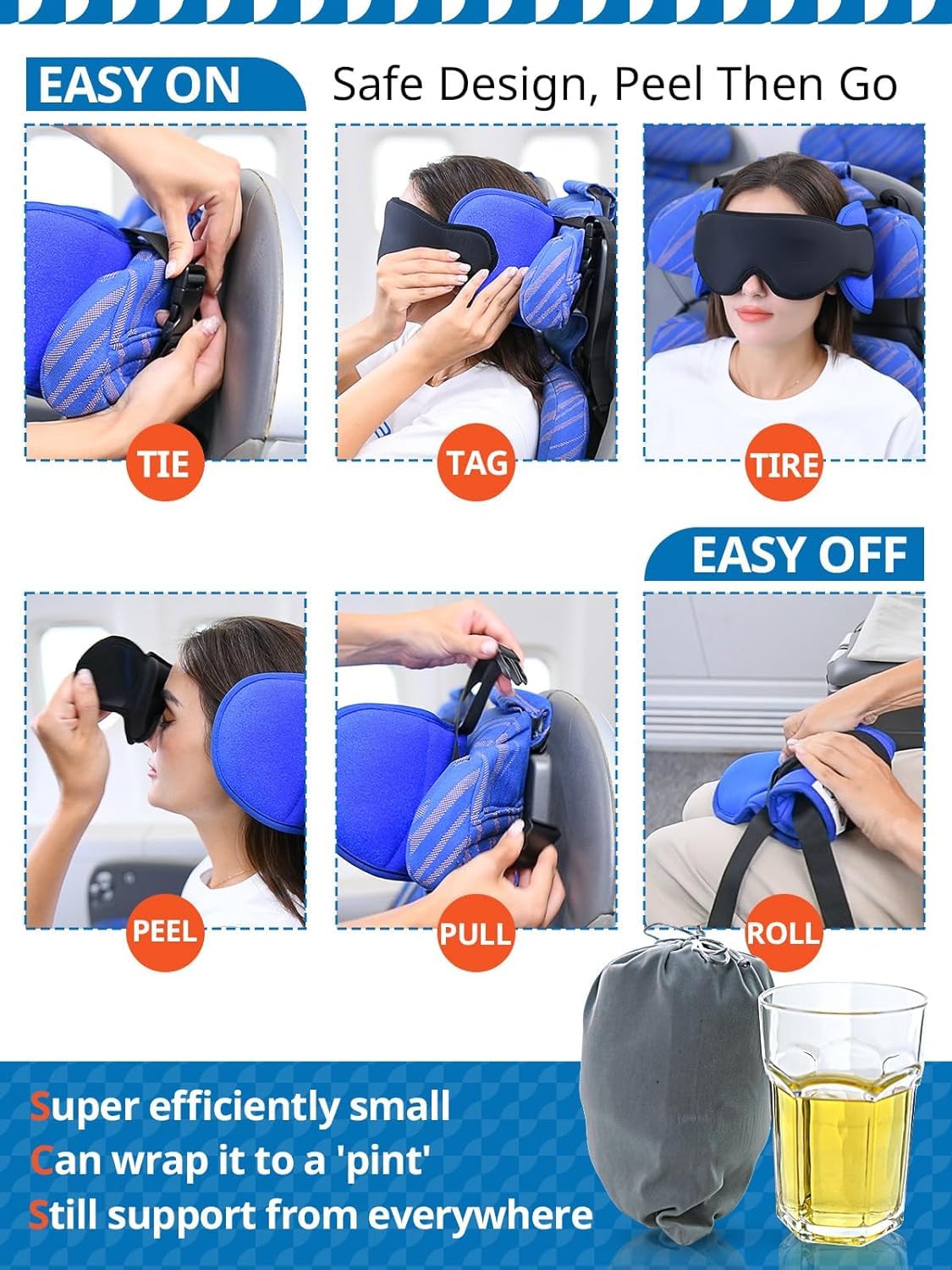 EASY ON Safe Design, Peel Then Go

TIE

TAG

TIRE

EASY OFF

PEEL

PULL

ROLL

Super efficiently small
Can wrap it to a 'pint'
Still support from everywhere